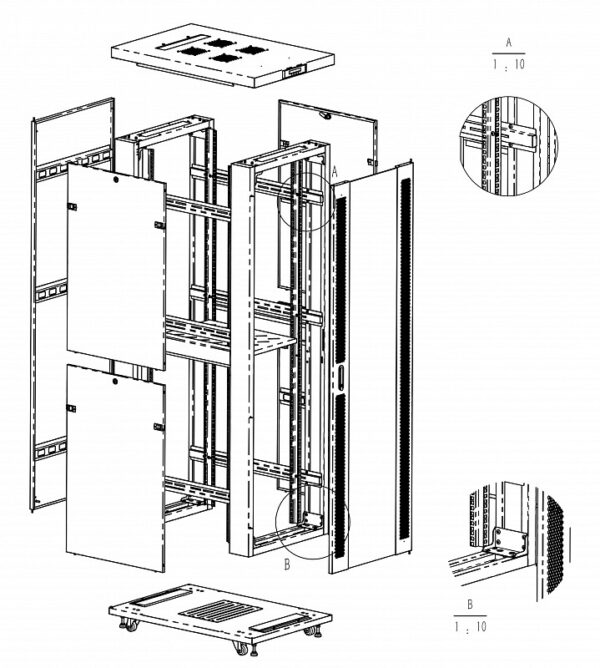 A
1 : 10

A

B

B
1 : 10